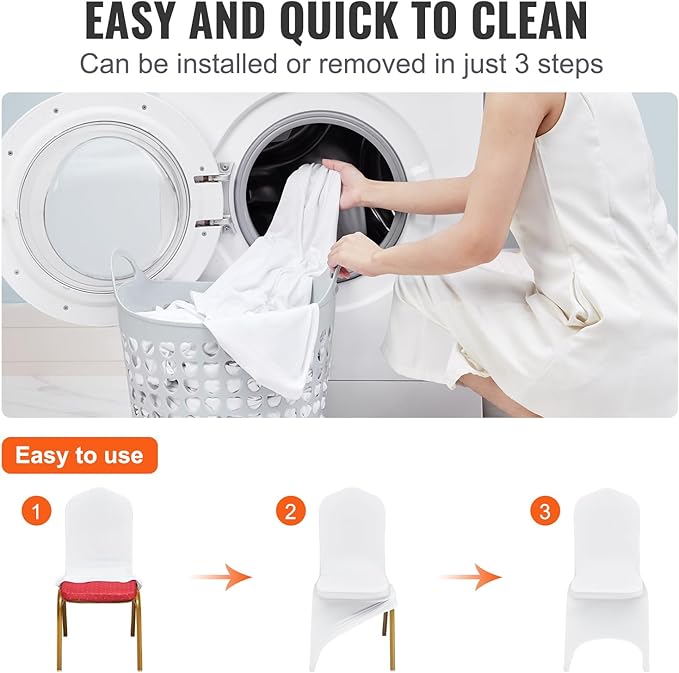 EASY AND QUICK TO CLEAN
Can be installed or removed in just 3 steps

Easy to use

1

2

3