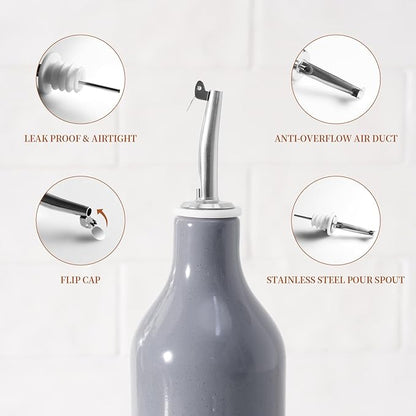 LEAK PROOF & AIRTIGHT

ANTI-OVERFLOW AIR DUCT

FLIP CAP

STAINLESS STEEL POUR SPOUT