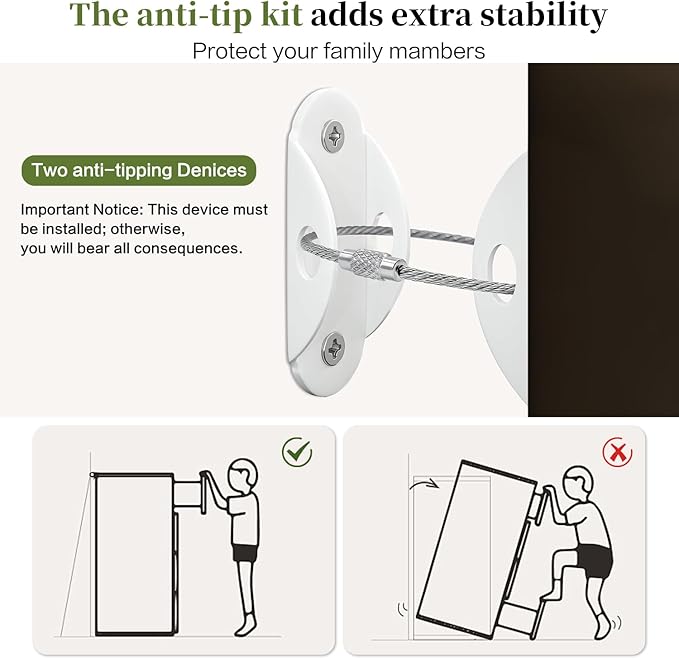 The anti-tip kit adds extra stability
Protect your family mambers

Two anti-tipping Denices

Important Notice: This device must be installed; otherwise, you will bear all consequences.