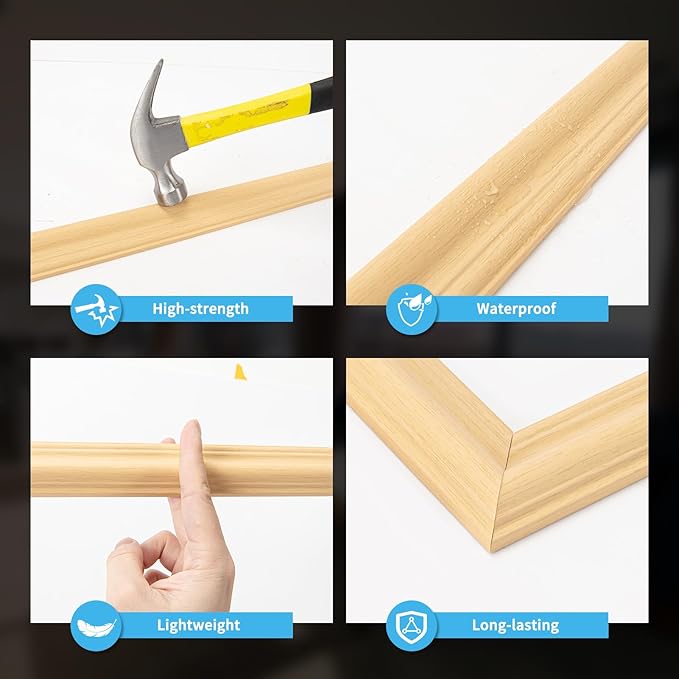 High-strength

Waterproof

Lightweight

Long-lasting