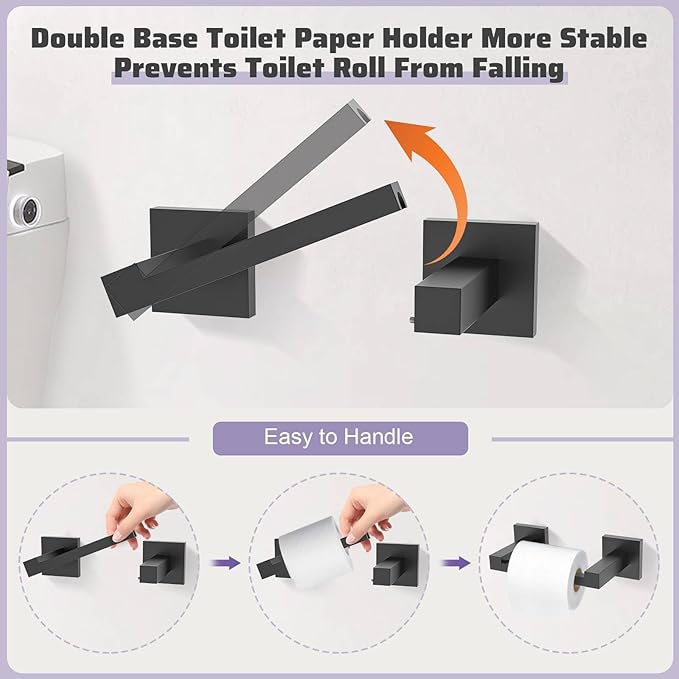 Double Base Toilet Paper Holder More Stable
Prevents Toilet Roll From Falling

Easy to Handle