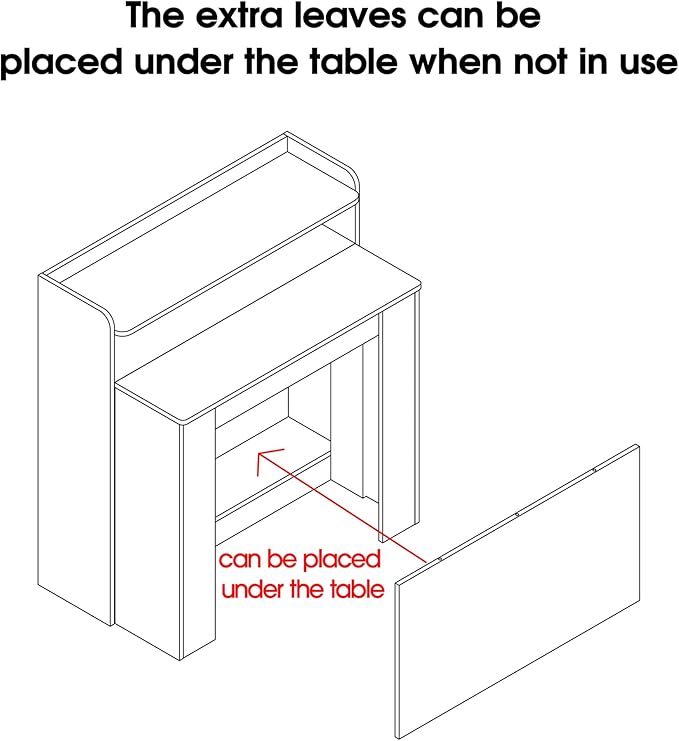 The extra leaves can be placed under the table when not in use

can be placed under the table