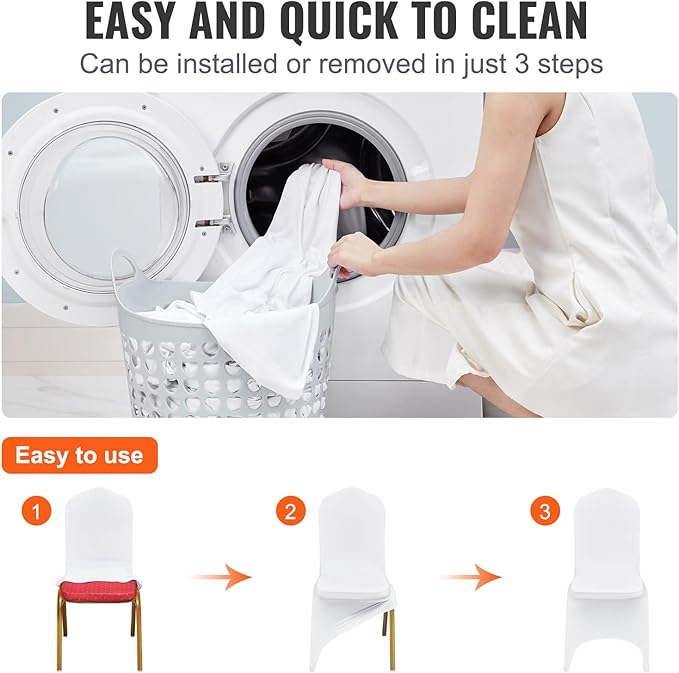 EASY AND QUICK TO CLEAN
Can be installed or removed in just 3 steps

Easy to use

1

2

3