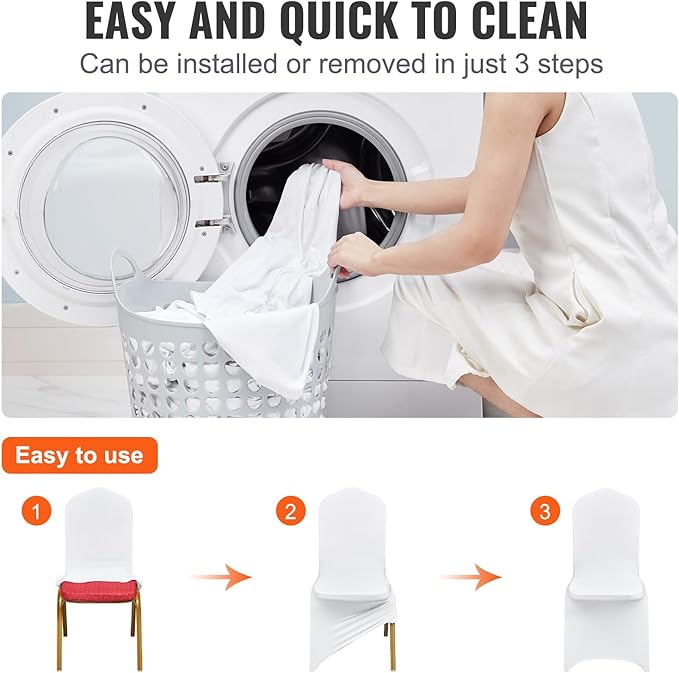 EASY AND QUICK TO CLEAN
Can be installed or removed in just 3 steps

Easy to use

1

2

3