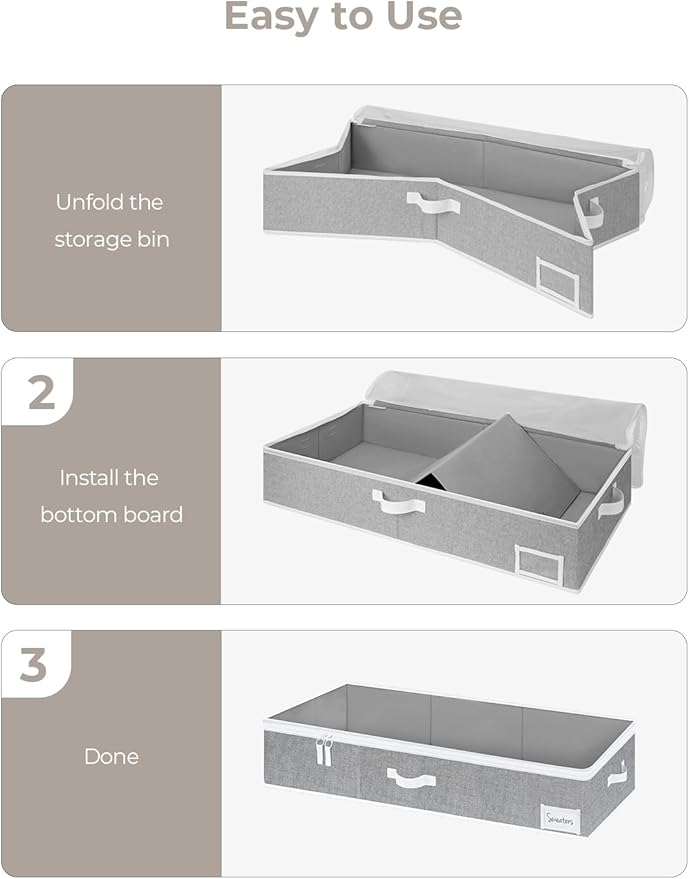 Easy to Use

Unfold the storage bin

2

Install the bottom board

3

Done

Sweaters