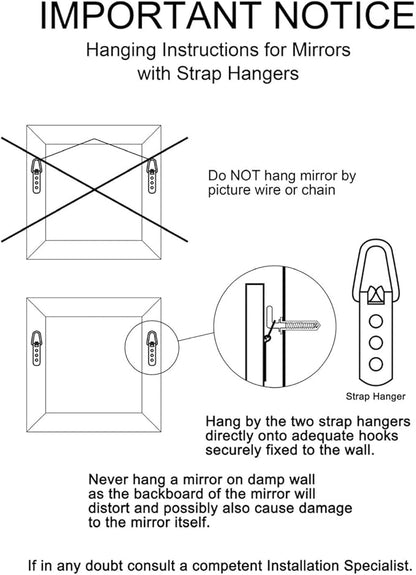 IMPORTANT NOTICE

Hanging Instructions for Mirrors with Strap Hangers

Do NOT hang mirror by picture wire or chain

Strap Hanger

Hang by the two strap hangers directly onto adequate hooks securely fixed to the wall.

Never hang a mirror on damp wall as the backboard of the mirror will distort and possibly also cause damage to the mirror itself.

If in any doubt consult a competent Installation Specialist.