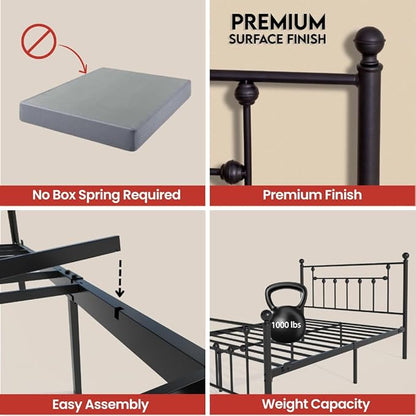 No Box Spring Required

PREMIUM
SURFACE FINISH

Premium Finish

Easy Assembly

1000 lbs

Weight Capacity