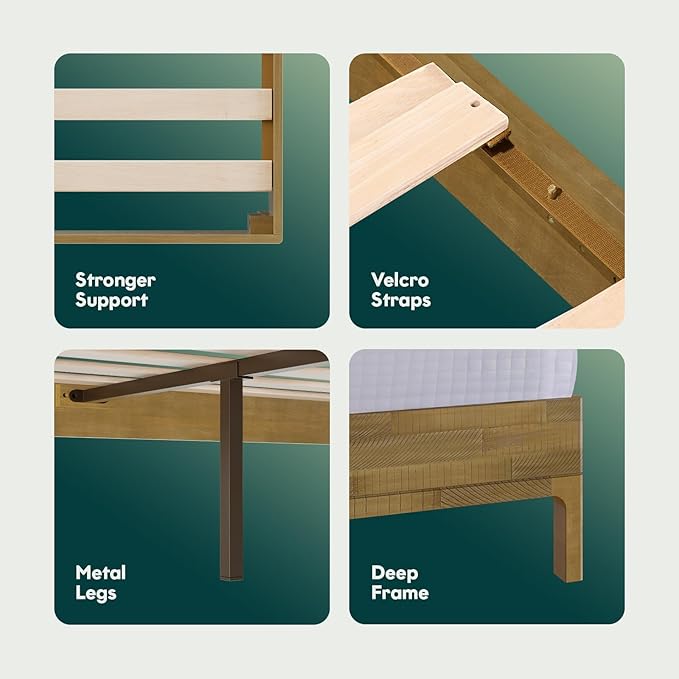 Stronger Support

Velcro Straps

Metal Legs

Deep Frame