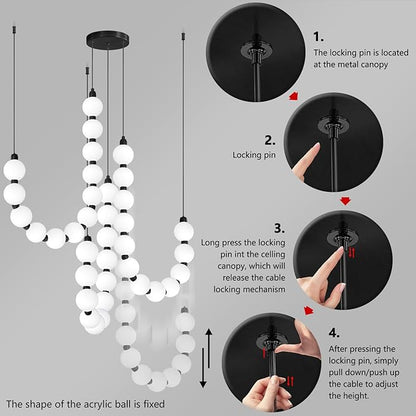 1.
The locking pin is located at the metal canopy

2.
Locking pin

3.
Long press the locking pin int the celling canopy, which will release the cable locking mechanism

4.
After pressing the locking pin, simply pull down/push up the cable to adjust the height.

The shape of the acrylic ball is fixed