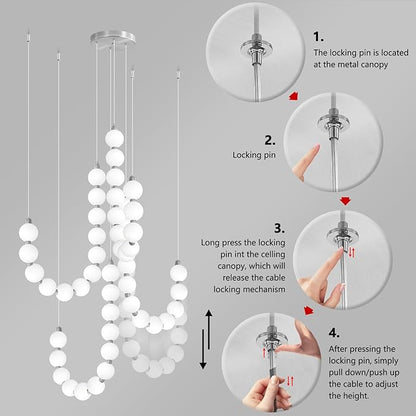 1.
The locking pin is located at the metal canopy

2.
Locking pin

3.
Long press the locking pin int the celling canopy, which will release the cable locking mechanism

4.
After pressing the locking pin, simply pull down/push up the cable to adjust the height.