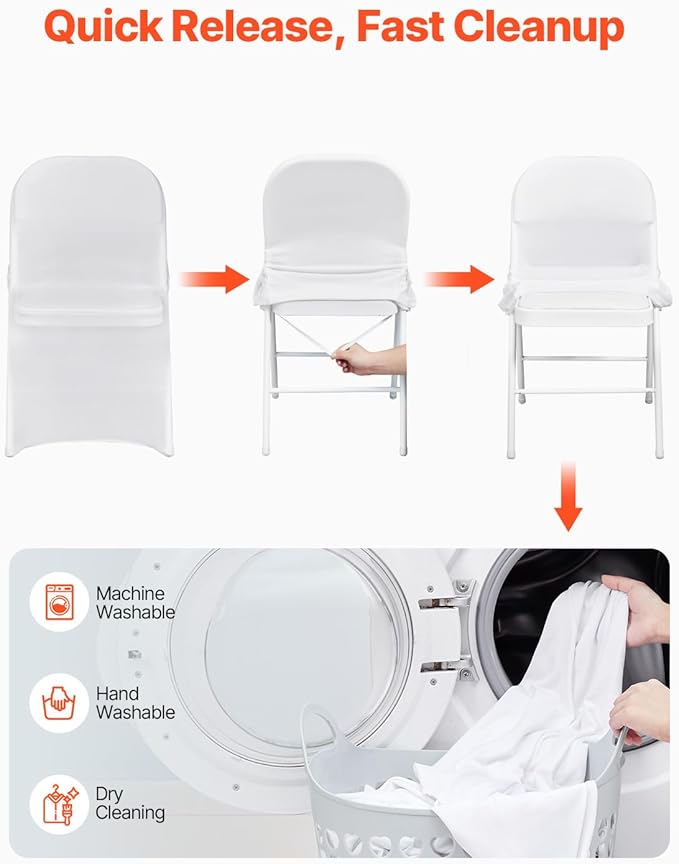 Quick Release, Fast Cleanup

Machine Washable

Hand Washable

Dry Cleaning