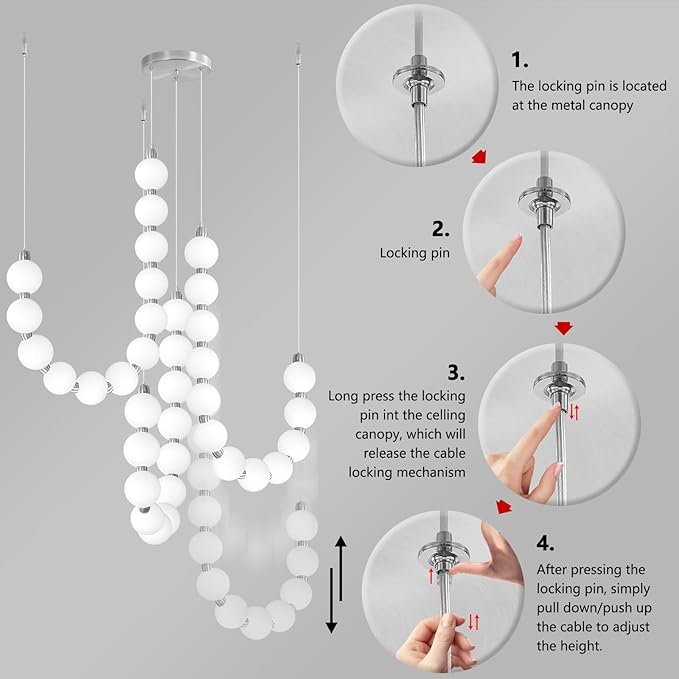 1.
The locking pin is located at the metal canopy

2.
Locking pin

3.
Long press the locking pin int the celling canopy, which will release the cable locking mechanism

4.
After pressing the locking pin, simply pull down/push up the cable to adjust the height.