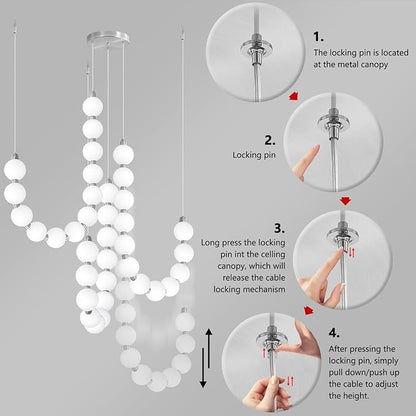 1.
The locking pin is located at the metal canopy

2.
Locking pin

3.
Long press the locking pin int the celling canopy, which will release the cable locking mechanism

4.
After pressing the locking pin, simply pull down/push up the cable to adjust the height.