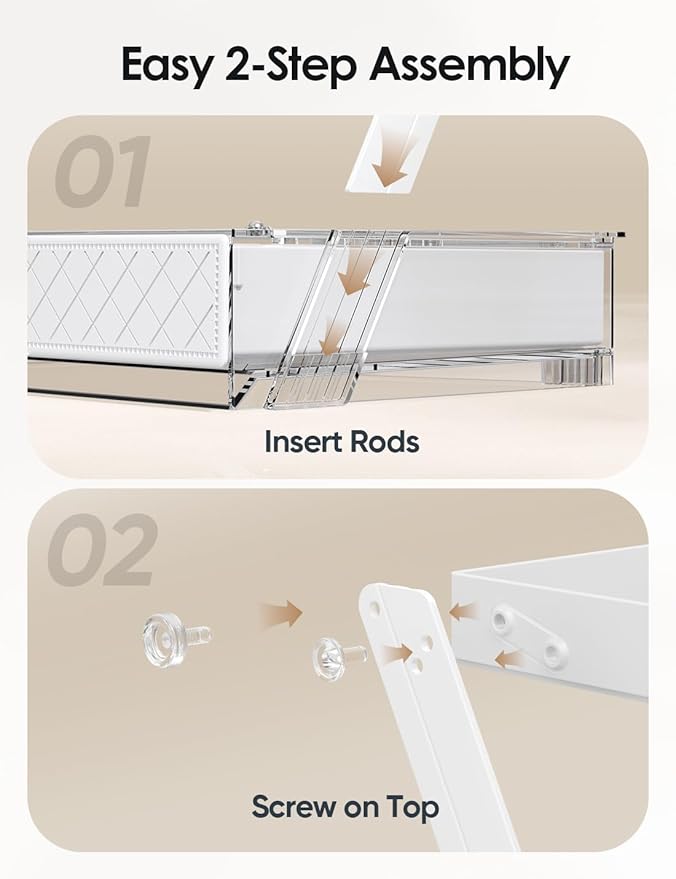 Easy 2-Step Assembly

01

Insert Rods

02

Screw on Top