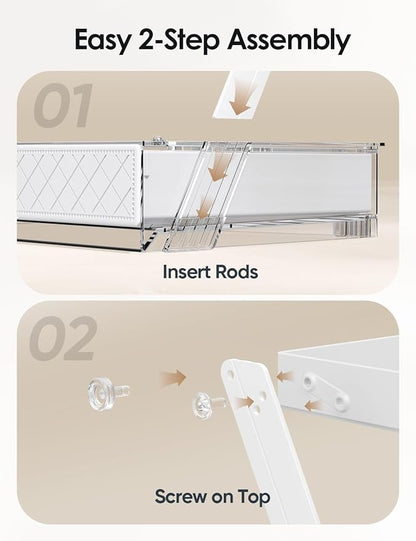 Easy 2-Step Assembly

01

Insert Rods

02

Screw on Top