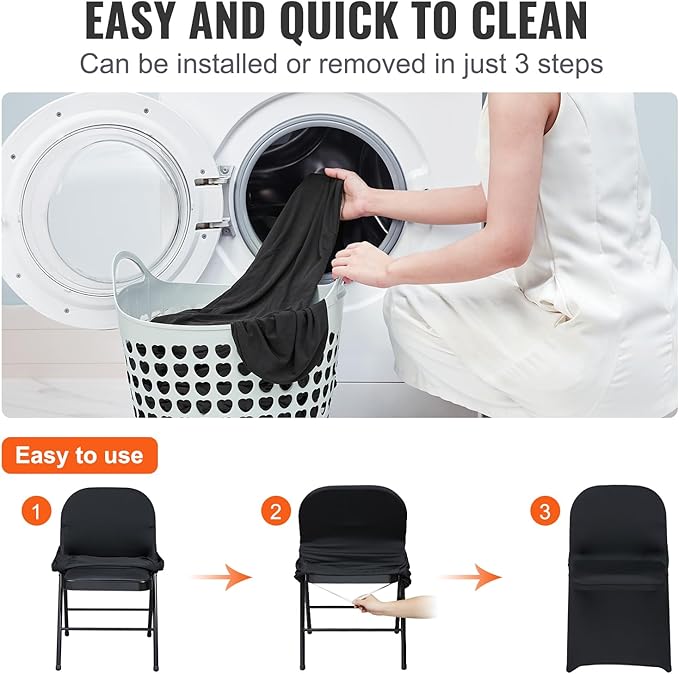 EASY AND QUICK TO CLEAN
Can be installed or removed in just 3 steps

Easy to use

1

2

3