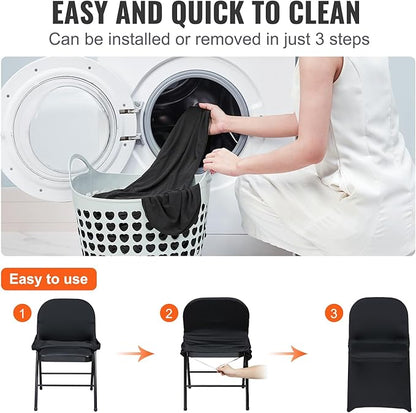 EASY AND QUICK TO CLEAN
Can be installed or removed in just 3 steps

Easy to use

1

2

3