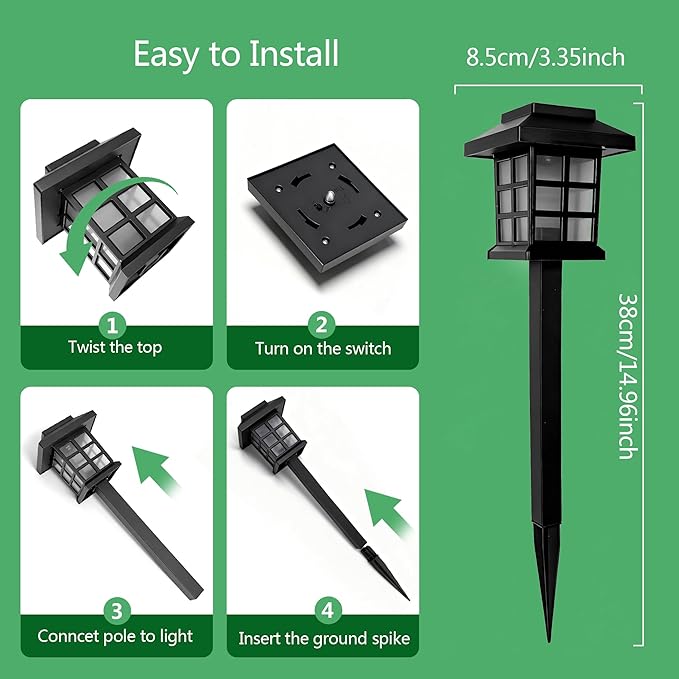 Easy to Install

1
Twist the top

2
Turn on the switch

3
Conncet pole to light

4
Insert the ground spike

8.5cm/3.35inch

38cm/14.96inch