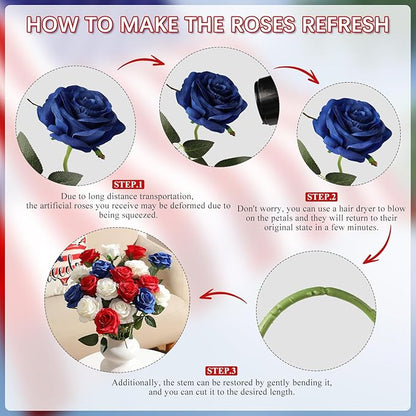 HOW TO MAKE THE ROSES REFRESH

STEP.1
Due to long distance transportation, the artificial roses you receive may be deformed due to being squeezed.

STEP.2
Don't worry, you can use a hair dryer to blow on the petals and they will return to their original state in a few minutes.

STEP.3
Additionally, the stem can be restored by gently bending it, and you can cut it to the desired length.