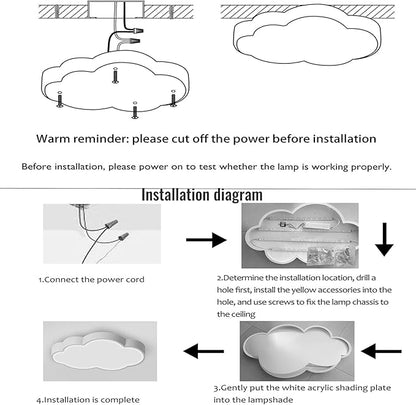 Warm reminder: please cut off the power before installation

Before installation, please power on to test whether the lamp is working properly.

Installation diagram

1.Connect the power cord

2.Determine the installation location, drill a hole first, install the yellow accessories into the hole, and use screws to fix the lamp chassis to the ceiling

3.Gently put the white acrylic shading plate into the lampshade

4.Installation is complete