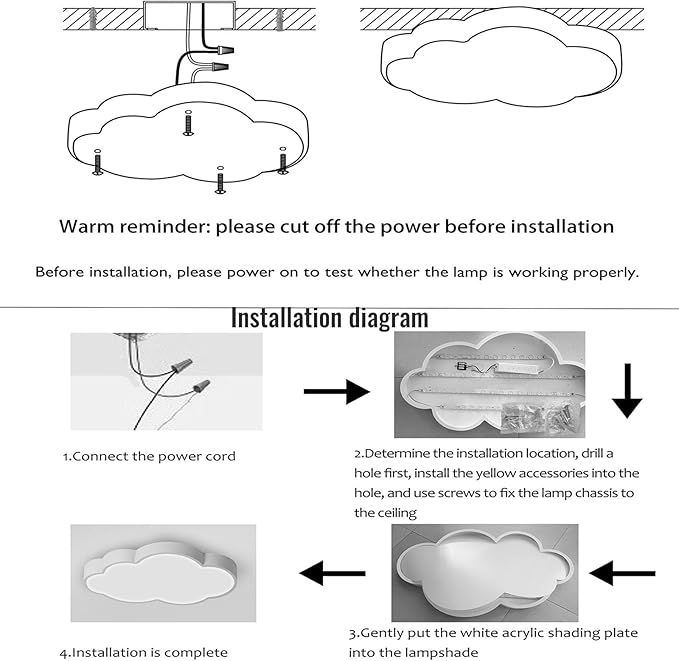 Warm reminder: please cut off the power before installation

Before installation, please power on to test whether the lamp is working properly.

Installation diagram

1.Connect the power cord

2.Determine the installation location, drill a hole first, install the yellow accessories into the hole, and use screws to fix the lamp chassis to the ceiling

3.Gently put the white acrylic shading plate into the lampshade

4.Installation is complete