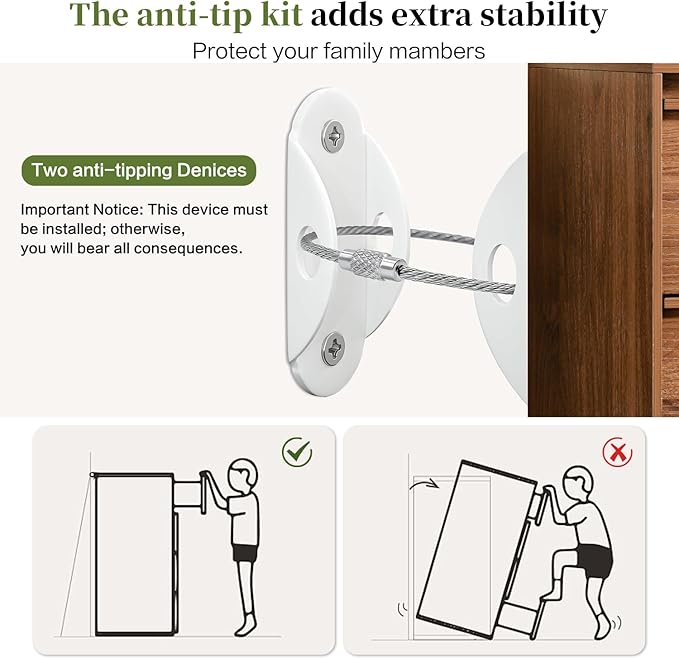 The anti-tip kit adds extra stability

Protect your family mambers

Two anti-tipping Denices

Important Notice: This device must be installed; otherwise, you will bear all consequences.