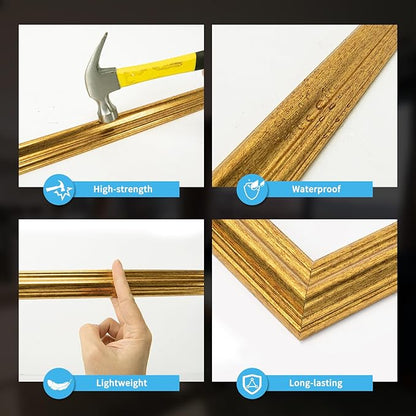 High-strength

Waterproof

Lightweight

Long-lasting