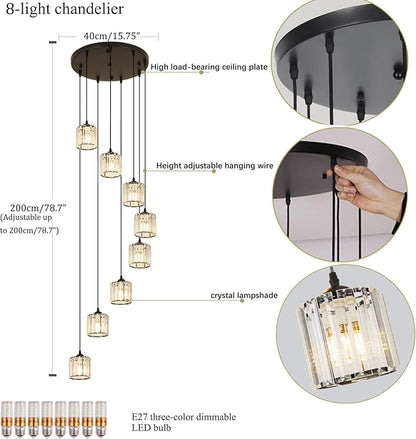 8-light chandelier

40cm/15.75"

High load-bearing ceiling plate

Height adjustable hanging wire

200cm/78.7"
(Adjustable up to 200cm/78.7")

crystal lampshade

E27 three-color dimmable LED bulb