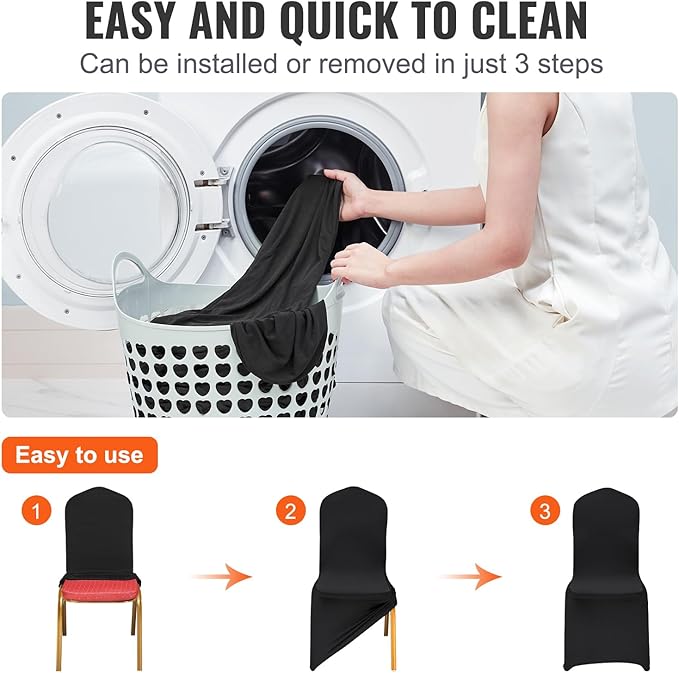 EASY AND QUICK TO CLEAN
Can be installed or removed in just 3 steps

Easy to use

1

2

3