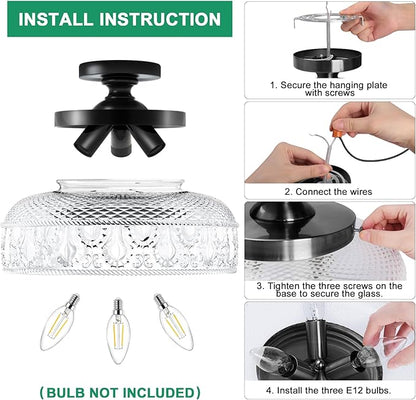 INSTALL INSTRUCTION

( BULB NOT INCLUDED )

1. Secure the hanging plate with screws

2. Connect the wires

3. Tighten the three screws on the base to secure the glass.

4. Install the three E12 bulbs.