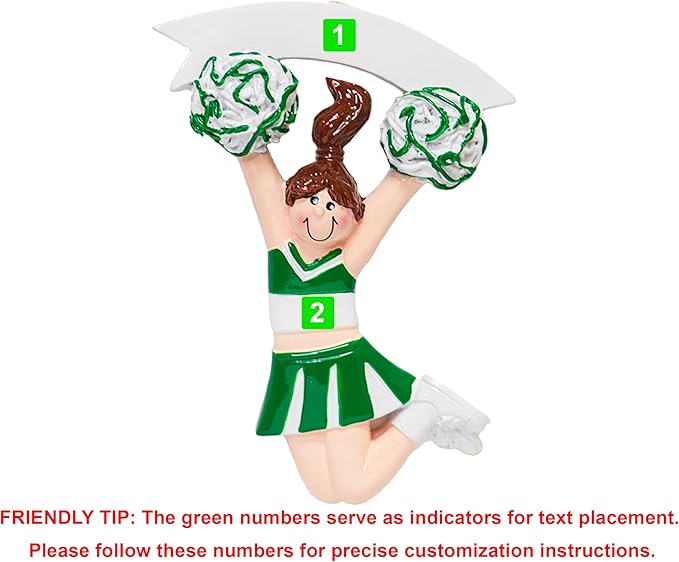 1

2

FRIENDLY TIP: The green numbers serve as indicators for text placement. Please follow these numbers for precise customization instructions.