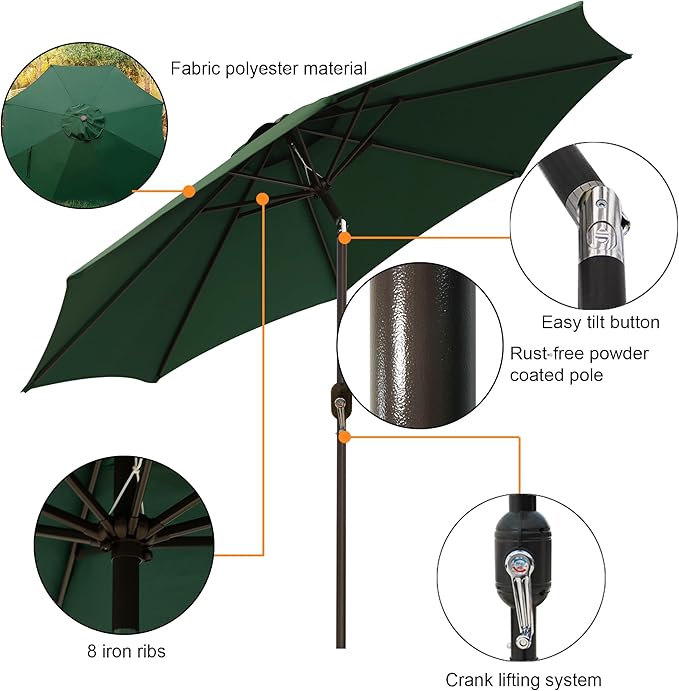 Fabric polyester material

Easy tilt button

Rust-free powder coated pole

8 iron ribs

Crank lifting system