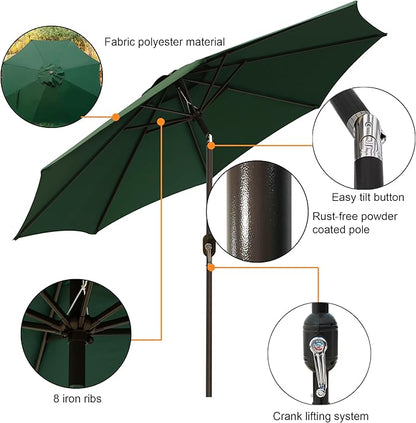 Fabric polyester material

Easy tilt button

Rust-free powder coated pole

8 iron ribs

Crank lifting system