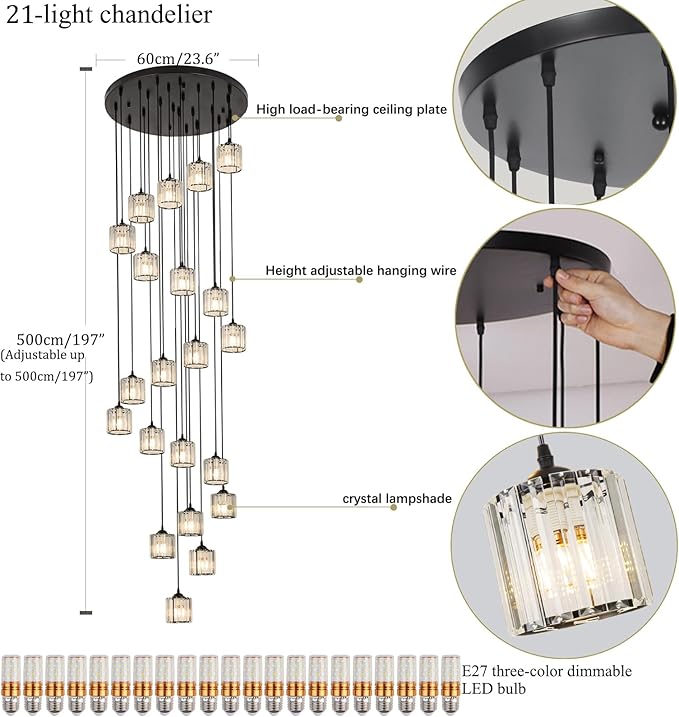 21-light chandelier

60cm/23.6"

High load-bearing ceiling plate

Height adjustable hanging wire

500cm/197"
(Adjustable up to 500cm/197")

crystal lampshade

E27 three-color dimmable LED bulb