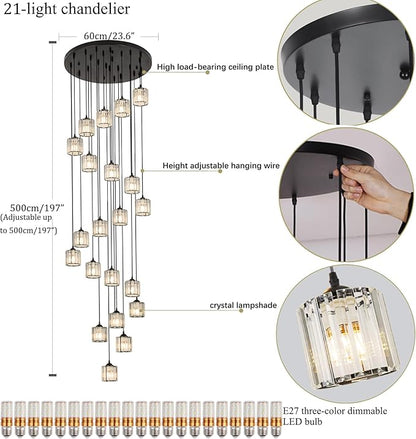 21-light chandelier

60cm/23.6"

High load-bearing ceiling plate

Height adjustable hanging wire

500cm/197"
(Adjustable up to 500cm/197")

crystal lampshade

E27 three-color dimmable LED bulb