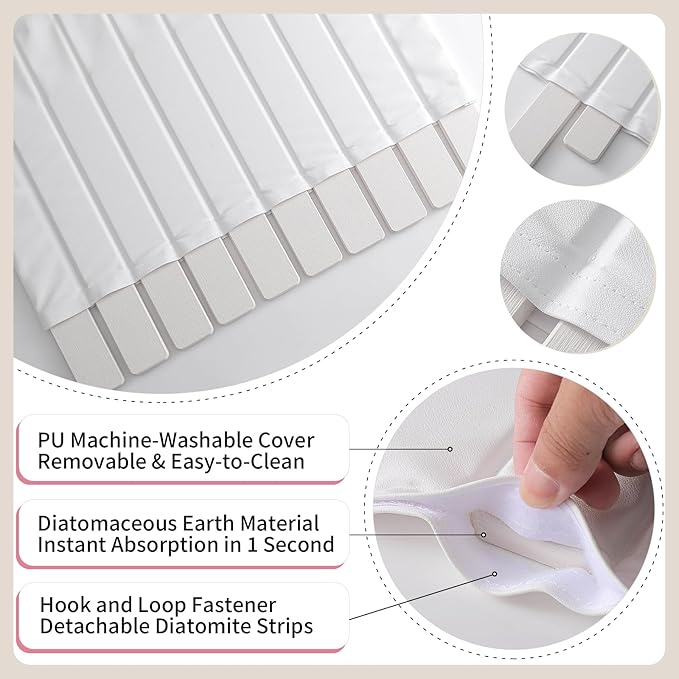 PU Machine-Washable Cover
Removable & Easy-to-Clean

Diatomaceous Earth Material
Instant Absorption in 1 Second

Hook and Loop Fastener
Detachable Diatomite Strips