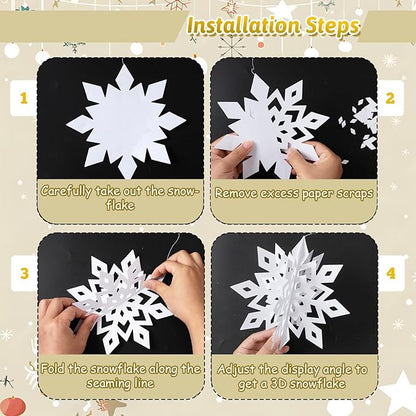 Installation Steps

1

Carefully take out the snowflake

2

Remove excess paper scraps

3

Fold the snowflake along the seaming line

4

Adjust the display angle to get a 3D snowflake