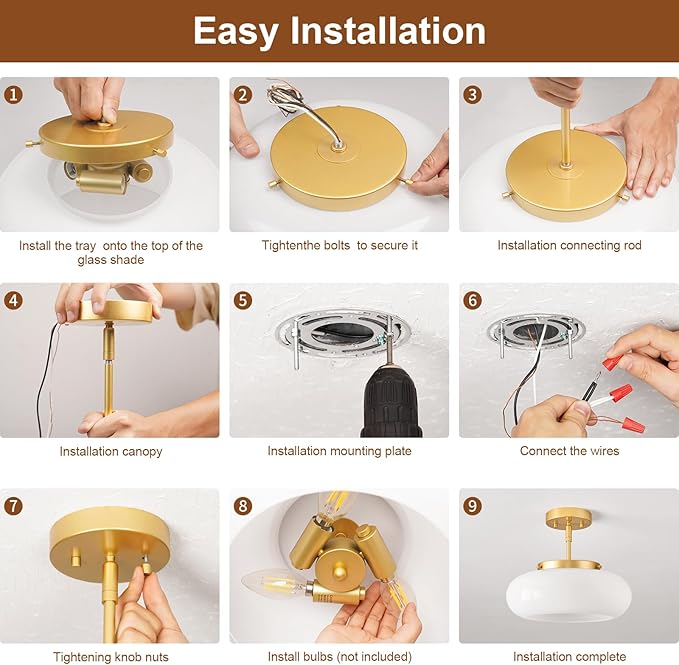 Easy Installation

1
Install the tray onto the top of the glass shade

2
Tightenthe bolts to secure it

3
Installation connecting rod

4
Installation canopy

5
Installation mounting plate

6
Connect the wires

7
Tightening knob nuts

8
Install bulbs (not included)

9
Installation complete