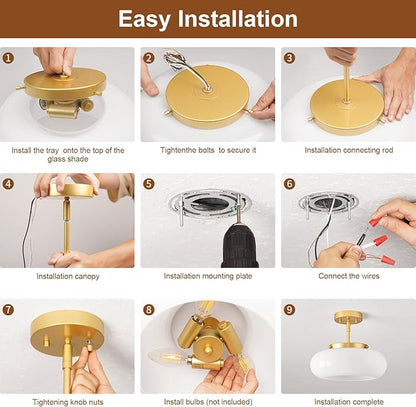 Easy Installation

1
Install the tray onto the top of the glass shade

2
Tightenthe bolts to secure it

3
Installation connecting rod

4
Installation canopy

5
Installation mounting plate

6
Connect the wires

7
Tightening knob nuts

8
Install bulbs (not included)

9
Installation complete