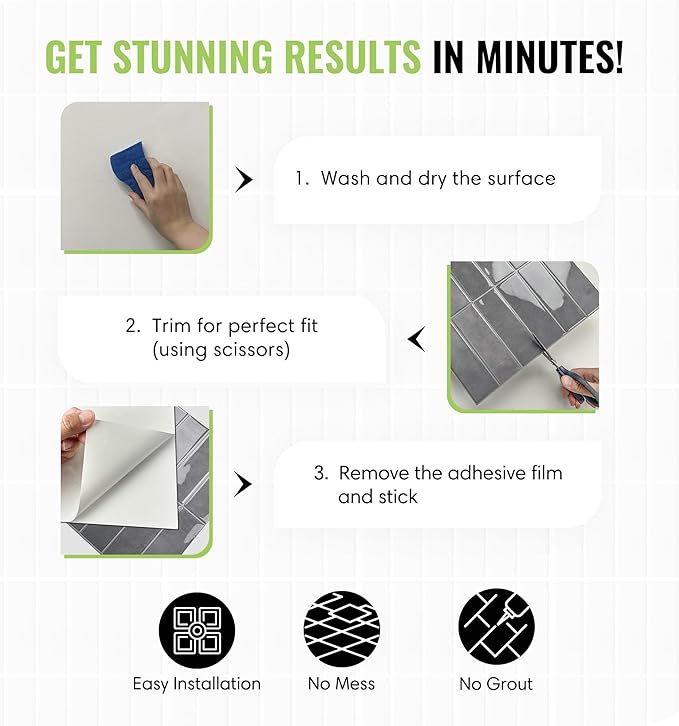 GET STUNNING RESULTS IN MINUTES!

1. Wash and dry the surface

2. Trim for perfect fit (using scissors)

3. Remove the adhesive film and stick

Easy Installation

No Mess

No Grout