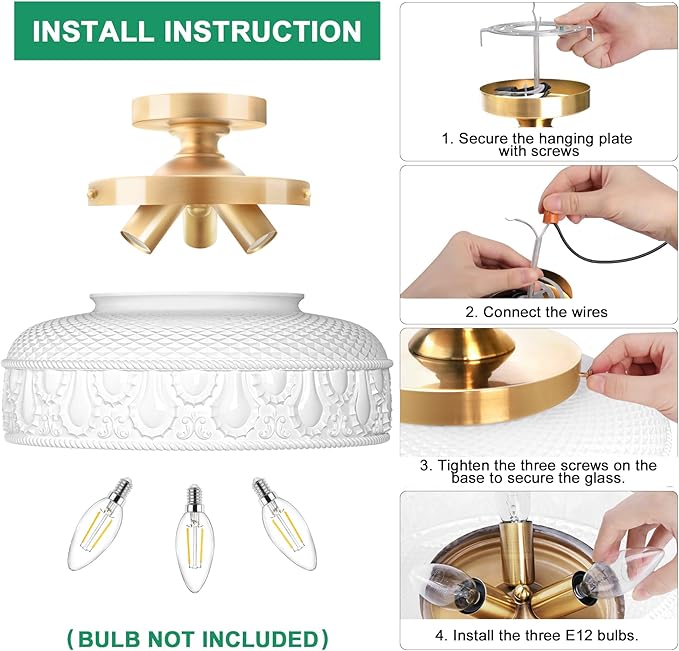 INSTALL INSTRUCTION

(BULB NOT INCLUDED)

1. Secure the hanging plate with screws

2. Connect the wires

3. Tighten the three screws on the base to secure the glass.

4. Install the three E12 bulbs.