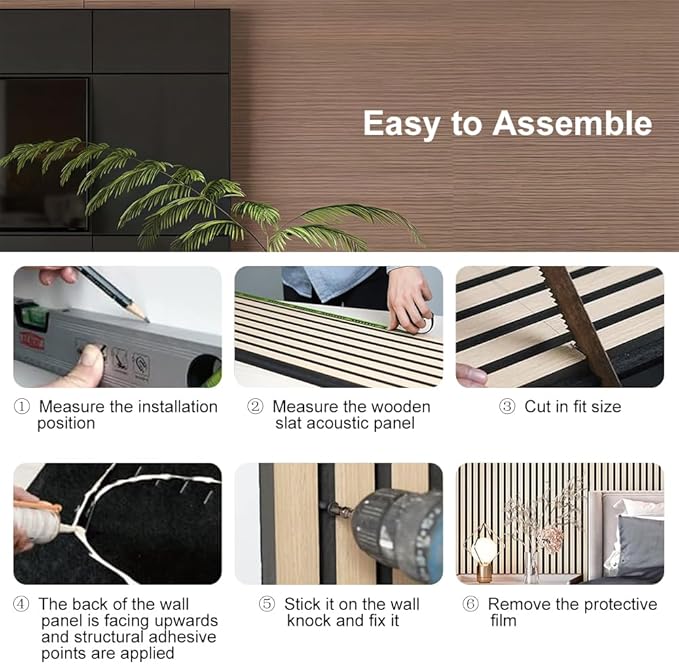 Easy to Assemble

① Measure the installation position

② Measure the wooden slat acoustic panel

③ Cut in fit size

④ The back of the wall panel is facing upwards and structural adhesive points are applied

⑤ Stick it on the wall knock and fix it

⑥ Remove the protective film