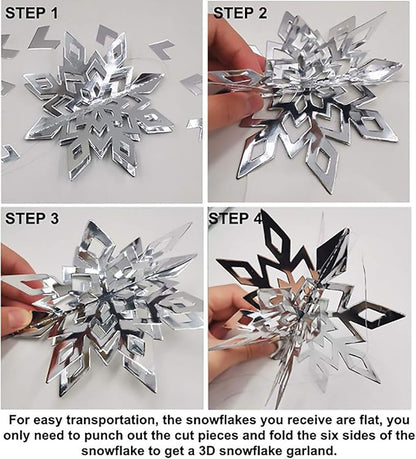 STEP 1

STEP 2

STEP 3

STEP 4

For easy transportation, the snowflakes you receive are flat, you only need to punch out the cut pieces and fold the six sides of the snowflake to get a 3D snowflake garland.