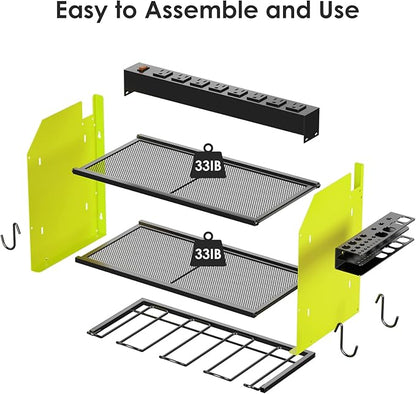 Easy to Assemble and Use

33IB

33IB