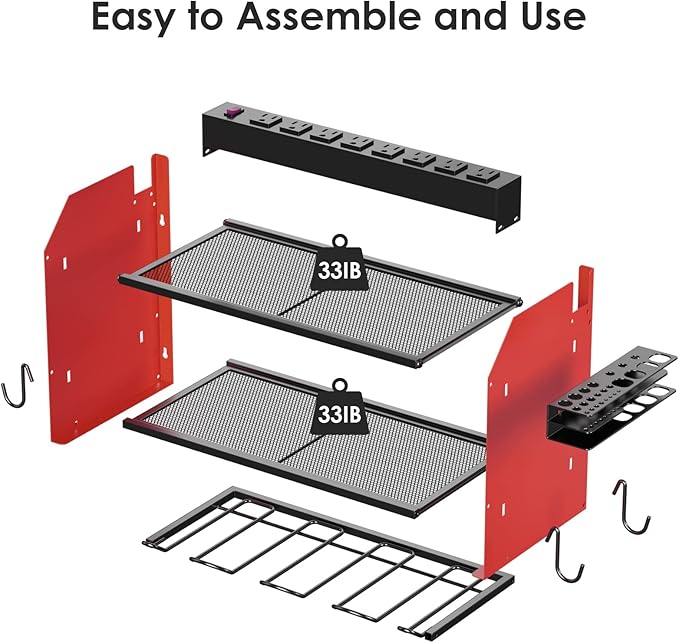 Easy to Assemble and Use

33IB

33IB