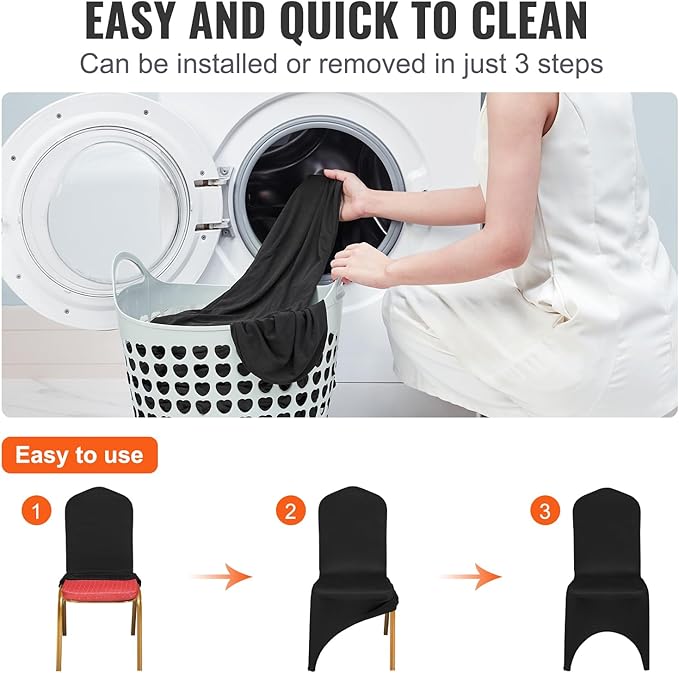 EASY AND QUICK TO CLEAN
Can be installed or removed in just 3 steps

Easy to use

1

2

3