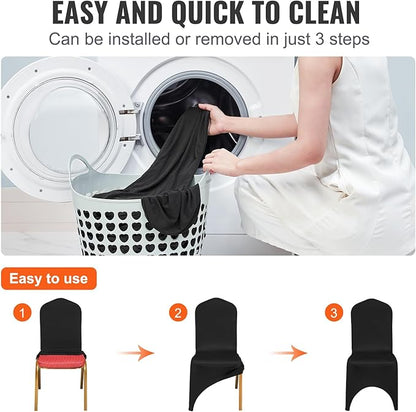 EASY AND QUICK TO CLEAN
Can be installed or removed in just 3 steps

Easy to use

1

2

3