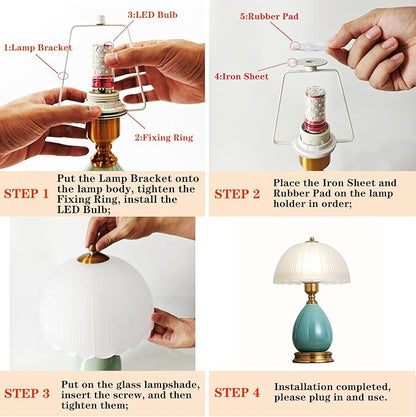 3:LED Bulb

1:Lamp Bracket

2:Fixing Ring

STEP 1 Put the Lamp Bracket onto the lamp body, tighten the Fixing Ring, install the LED Bulb;

5:Rubber Pad

4:Iron Sheet

STEP 2 Place the Iron Sheet and Rubber Pad on the lamp holder in order;

STEP 3 Put on the glass lampshade, insert the screw, and then tighten them;

STEP 4 Installation completed, please plug in and use.