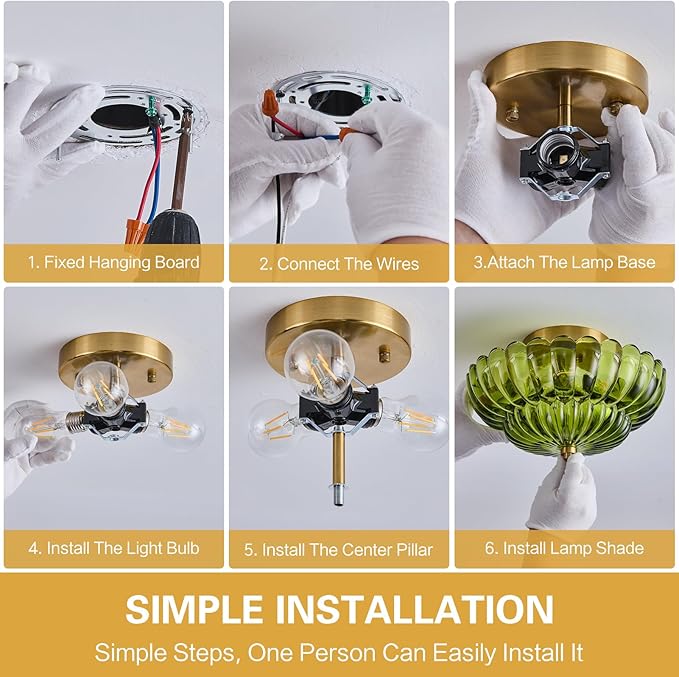 1. Fixed Hanging Board

2. Connect The Wires

3.Attach The Lamp Base

4. Install The Light Bulb

5. Install The Center Pillar

6. Install Lamp Shade

SIMPLE INSTALLATION

Simple Steps, One Person Can Easily Install It