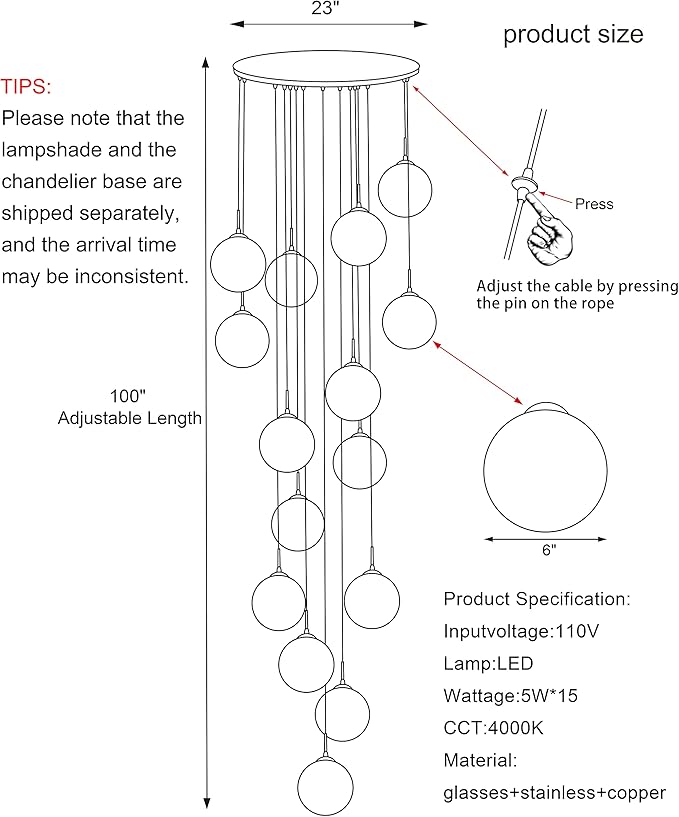 23"

product size

TIPS:
Please note that the lampshade and the chandelier base are shipped separately, and the arrival time may be inconsistent.

Press

Adjust the cable by pressing the pin on the rope

100"
Adjustable Length

6"

Product Specification:
Inputvoltage:110V
Lamp:LED
Wattage:5W*15
CCT:4000K
Material:
glasses+stainless+copper